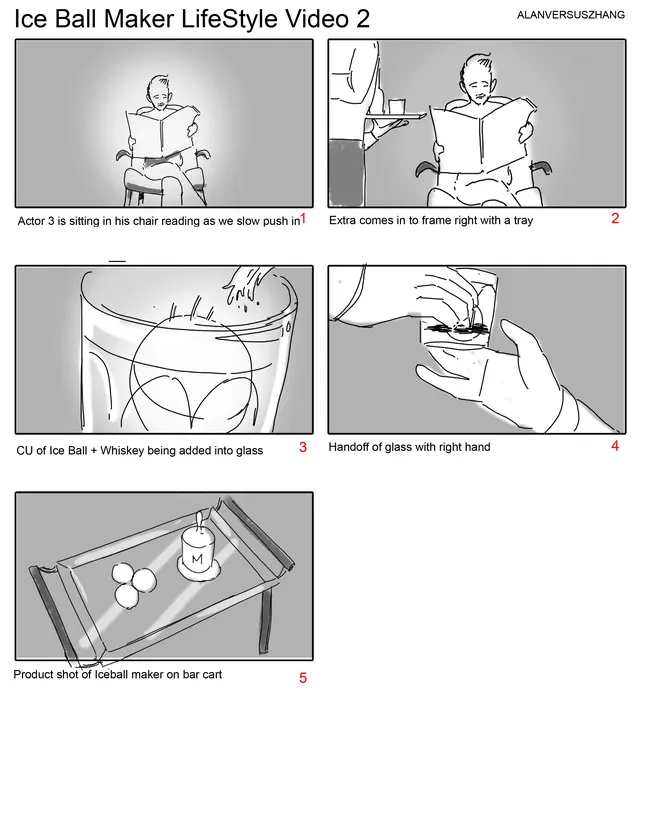 Ice Ball Maker LifeStyle Video 2

ALANVERSUSZHANG

Actor 3 is sitting in his chair reading as we slow push in 1

Extra comes in to frame right with a tray 2

CU of Ice Ball + Whiskey being added into glass 3

Handoff of glass with right hand 4

M

Product shot of Iceball maker on bar cart 5