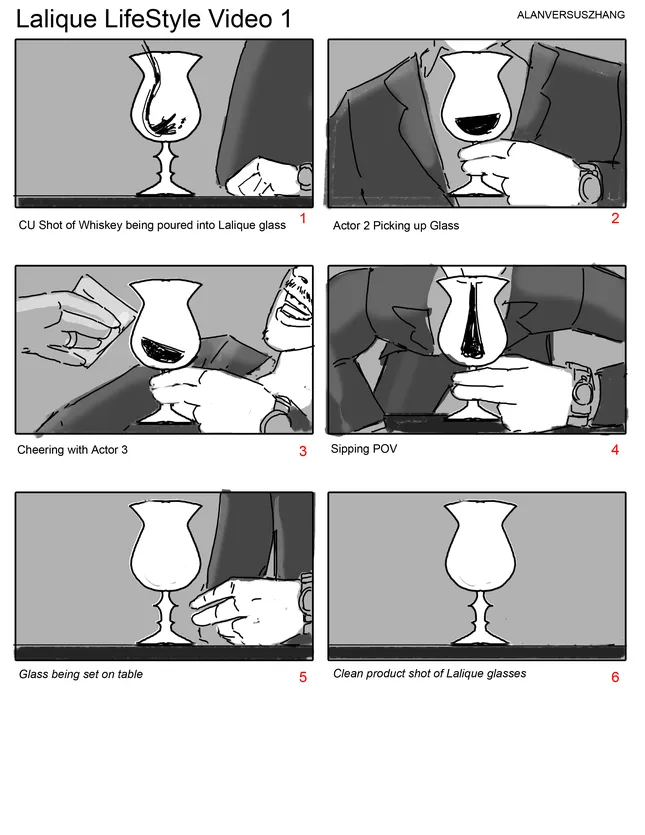 Lalique LifeStyle Video 1

ALANVERSUSZHANG

CU Shot of Whiskey being poured into Lalique glass 1

Actor 2 Picking up Glass 2

Cheering with Actor 3 3

Sipping POV 4

Glass being set on table 5

Clean product shot of Lalique glasses 6