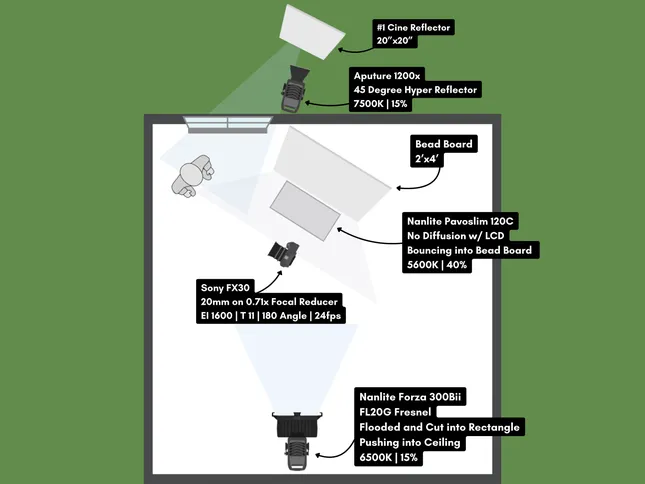 #1 Cine Reflector
20"x20"

Aputure 1200x
45 Degree Hyper Reflector
7500K | 15%

Bead Board
2'x4'

Nanlite Pavoslim 120C
No Diffusion w/ LCD
Bouncing into Bead Board
5600K | 40%

Sony FX30
20mm on 0.71x Focal Reducer
EI 1600 | T 11 | 180 Angle | 24fps

Nanlite Forza 300Bii
FL20G Fresnel
Flooded and Cut into Rectangle
Pushing into Ceiling
6500K | 15%