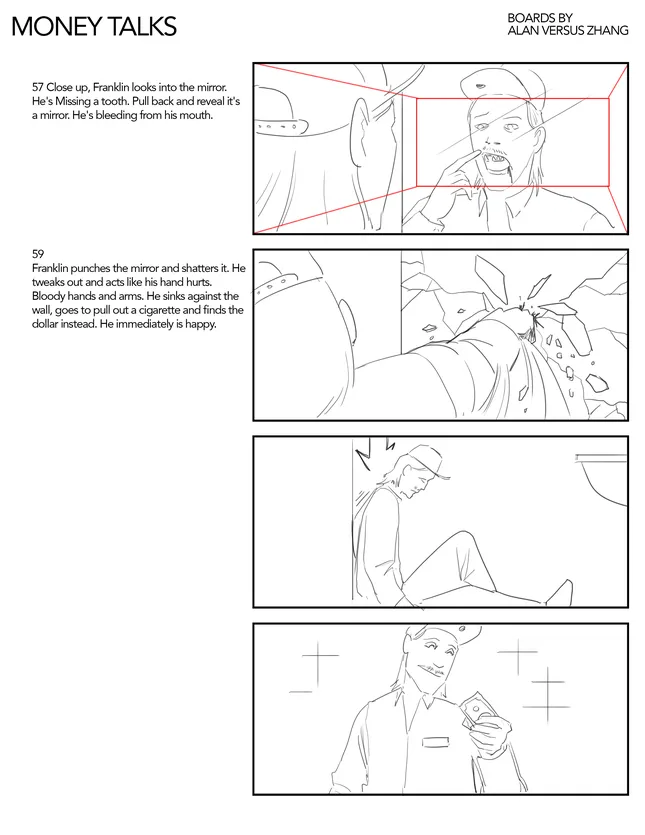 MONEY TALKS

BOARDS BY
ALAN VERSUS ZHANG

57 Close up, Franklin looks into the mirror. He's Missing a tooth. Pull back and reveal it's a mirror. He's bleeding from his mouth.

59
Franklin punches the mirror and shatters it. He tweaks out and acts like his hand hurts. Bloody hands and arms. He sinks against the wall, goes to pull out a cigarette and finds the dollar instead. He immediately is happy.