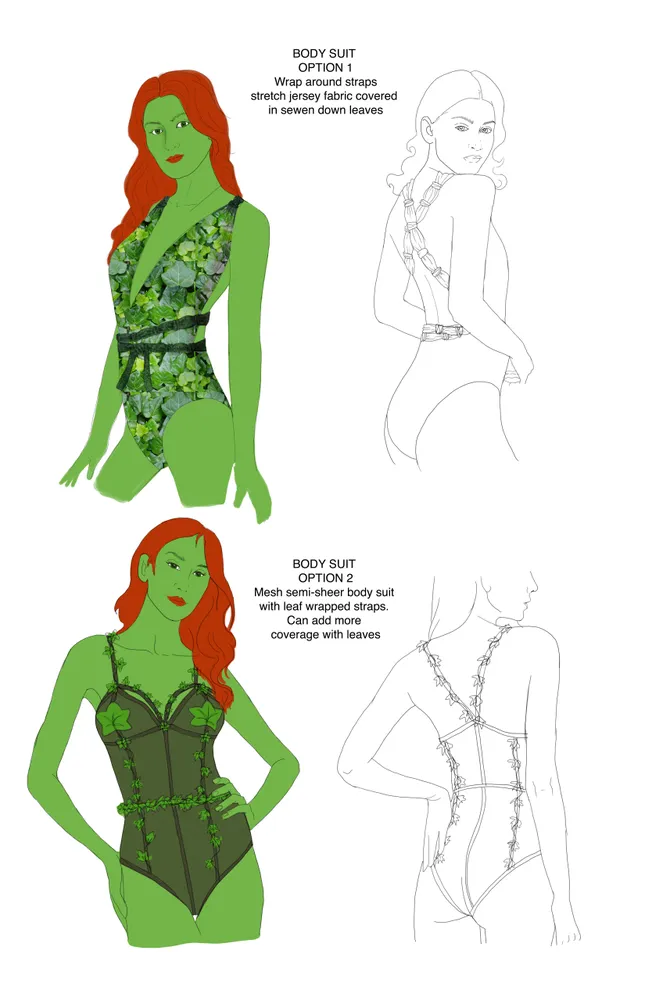 BODY SUIT
OPTION 1
Wrap around straps
stretch jersey fabric covered
in sewen down leaves

BODY SUIT
OPTION 2
Mesh semi-sheer body suit
with leaf wrapped straps.
Can add more
coverage with leaves