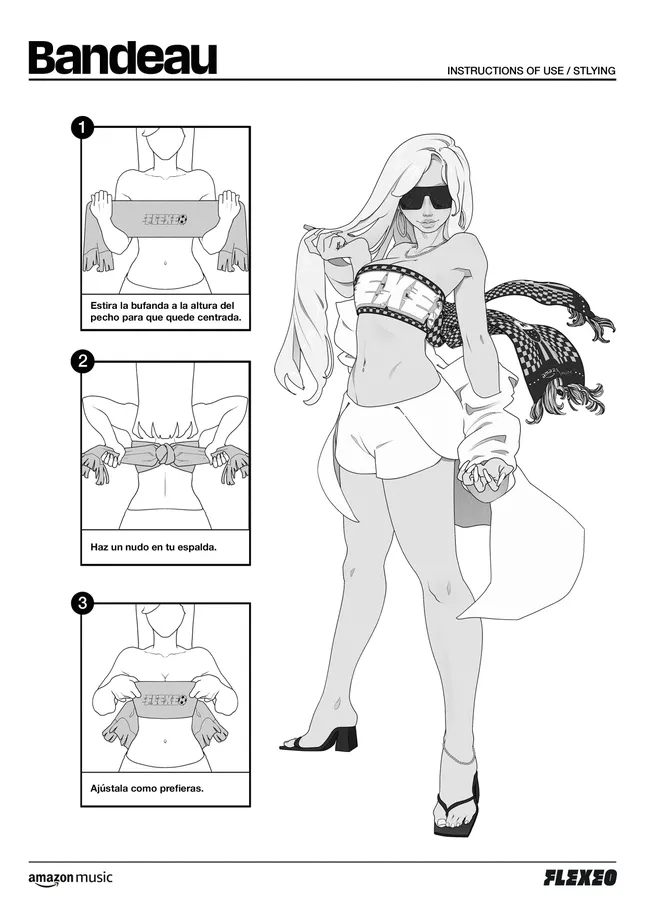 Bandeau

INSTRUCTIONS OF USE / STLYING

1

FLEXEO

Estira la bufanda a la altura del pecho para que quede centrada.

2

Haz un nudo en tu espalda.

3

FLEXEO

Ajústala como prefieras.

amazon music

FLEXEO