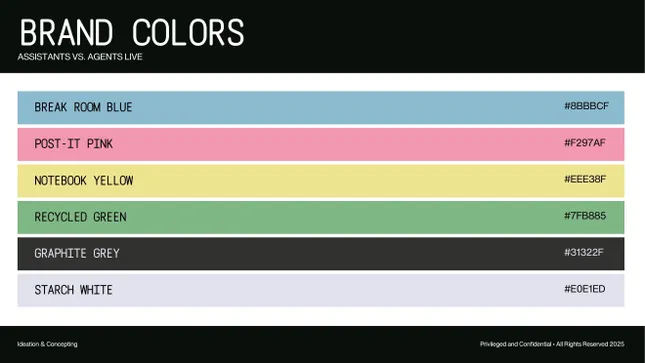 BRAND COLORS
ASSISTANTS VS. AGENTS LIVE

BREAK ROOM BLUE #8BBBCF

POST-IT PINK #F297AF

NOTEBOOK YELLOW #EEE38F

RECYCLED GREEN #7FB885

GRAPHITE GREY #31322F

STARCH WHITE #E0E1ED

Ideation & Concepting

Privileged and Confidential • All Rights Reserved 2025