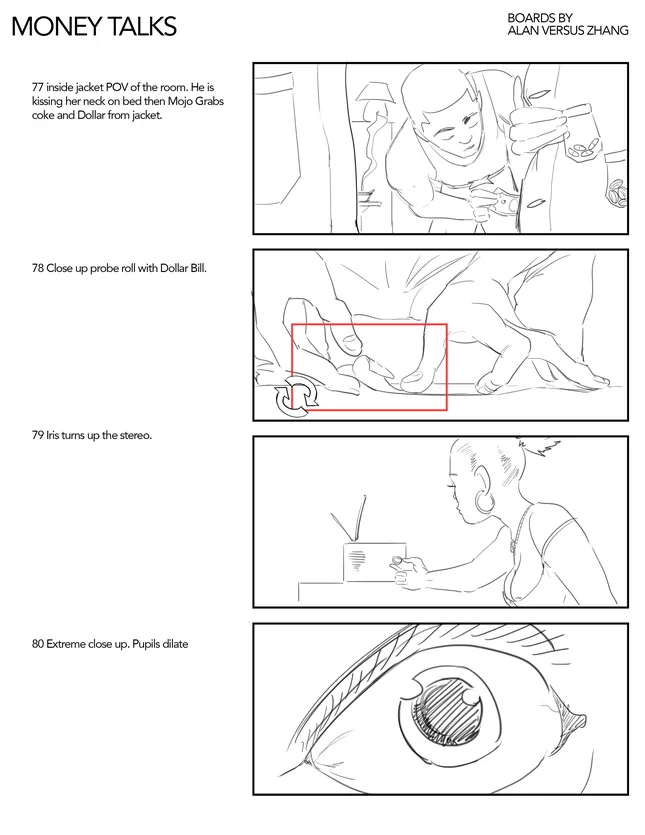 MONEY TALKS

BOARDS BY
ALAN VERSUS ZHANG

77 inside jacket POV of the room. He is kissing her neck on bed then Mojo Grabs coke and Dollar from jacket.

78 Close up probe roll with Dollar Bill.

79 Iris turns up the stereo.

80 Extreme close up. Pupils dilate