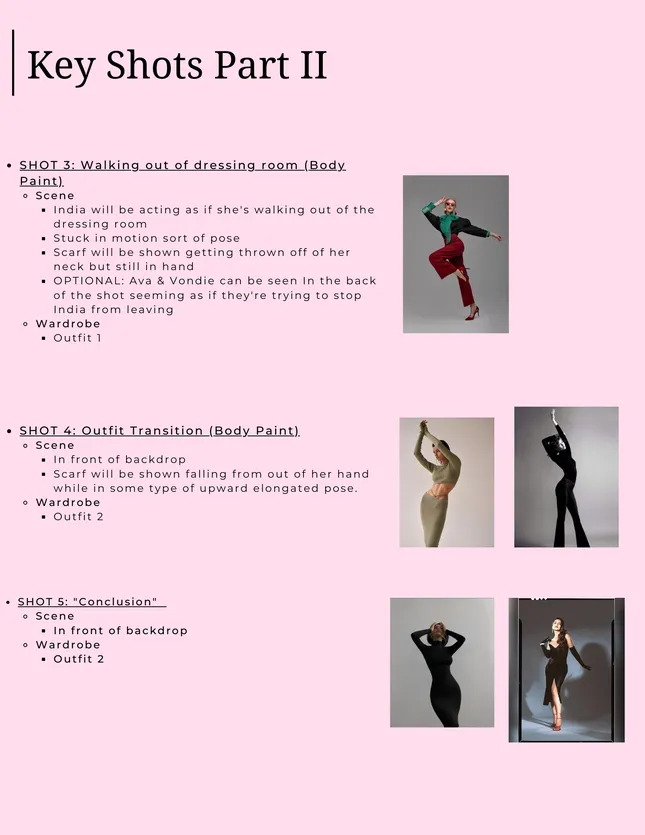 Key Shots Part II

- SHOT 3: Walking out of dressing room (Body Paint)
  - Scene
    - India will be acting as if she's walking out of the dressing room
    - Stuck in motion sort of pose
    - Scarf will be shown getting thrown off of her neck but still in hand
    - OPTIONAL: Ava & Vondie can be seen In the back of the shot seeming as if they're trying to stop India from leaving
  - Wardrobe
    - Outfit 1

- SHOT 4: Outfit Transition (Body Paint)
  - Scene
    - In front of backdrop
    - Scarf will be shown falling from out of her hand while in some type of upward elongated pose.
  - Wardrobe
    - Outfit 2

- SHOT 5: "Conclusion"
  - Scene
    - In front of backdrop
  - Wardrobe
    - Outfit 2