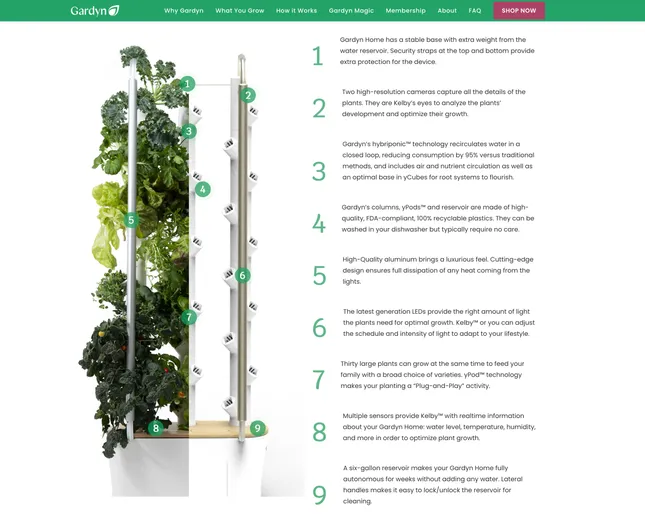 Gardyn Why Gardyn What You Grow How it Works Gardyn Magic Membership About FAQ SHOP NOW

1 2 3 4 5 6 7 8 9

1
Gardyn Home has a stable base with extra weight from the water reservoir. Security straps at the top and bottom provide extra protection for the device.

2
Two high-resolution cameras capture all the details of the plants. They are Kelby's eyes to analyze the plants' development and optimize their growth.

3
Gardyn's hybriponic™ technology recirculates water in a closed loop, reducing consumption by 95% versus traditional methods, and includes air and nutrient circulation as well as an optimal base in yCubes for root systems to flourish.

4
Gardyn's columns, yPods™ and reservoir are made of high-quality, FDA-compliant, 100% recyclable plastics. They can be washed in your dishwasher but typically require no care.

5
High-Quality aluminum brings a luxurious feel. Cutting-edge design ensures full dissipation of any heat coming from the lights.

6
The latest generation LEDs provide the right amount of light the plants need for optimal growth. Kelby™ or you can adjust the schedule and intensity of light to adapt to your lifestyle.

7
Thirty large plants can grow at the same time to feed your family with a broad choice of varieties. yPod™ technology makes your planting a "Plug-and-Play" activity.

8
Multiple sensors provide Kelby™ with realtime information about your Gardyn Home: water level, temperature, humidity, and more in order to optimize plant growth.

9
A six-gallon reservoir makes your Gardyn Home fully autonomous for weeks without adding any water. Lateral handles makes it easy to lock/unlock the reservoir for cleaning.